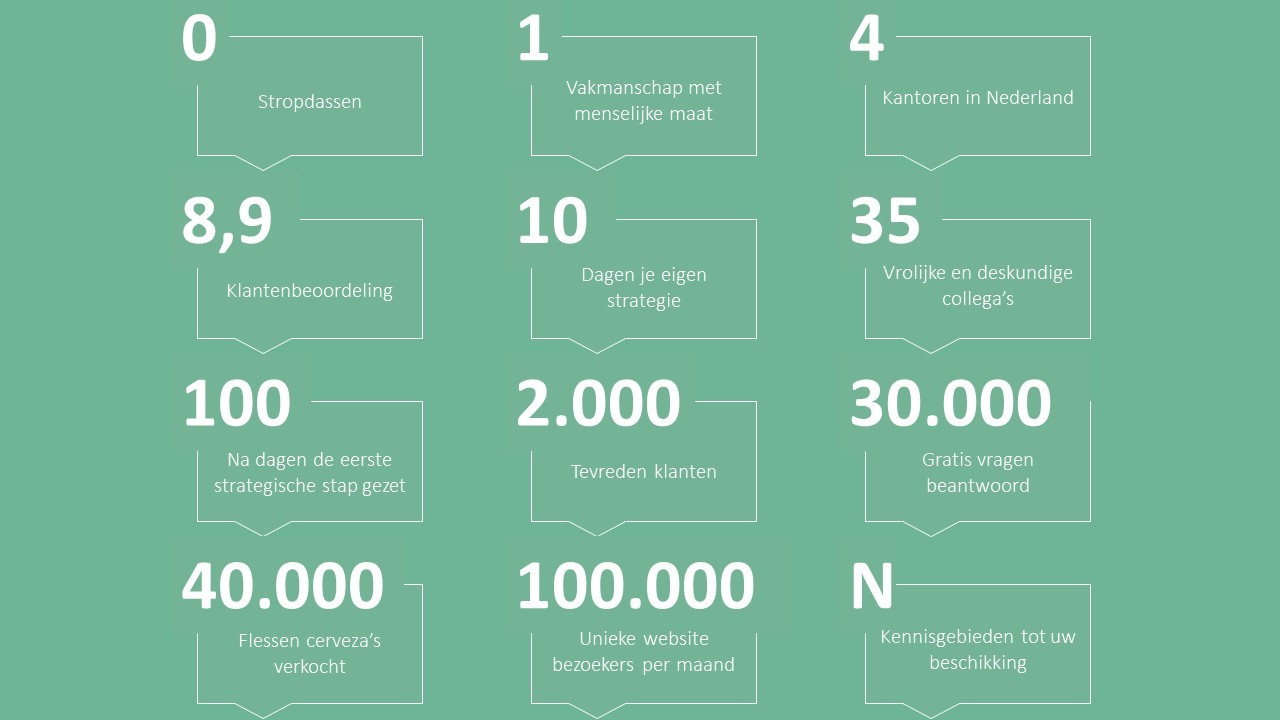 0

Stropdassen

1

Vakmanschap met menselijke maat

4

Kantoren in Nederland

8,9

Klantenbeoordeling

10

Dagen je eigen strategie

35

Vrolijke en deskundige collega's

100

Na dagen de eerste strategische stap gezet

2.000

Tevreden klanten

30.000

Gratis vragen beantwoord

40.000

Flessen cerveza's verkocht

100.000

Unieke website bezoekers per maand

N

Kennisgebieden tot uw beschikking